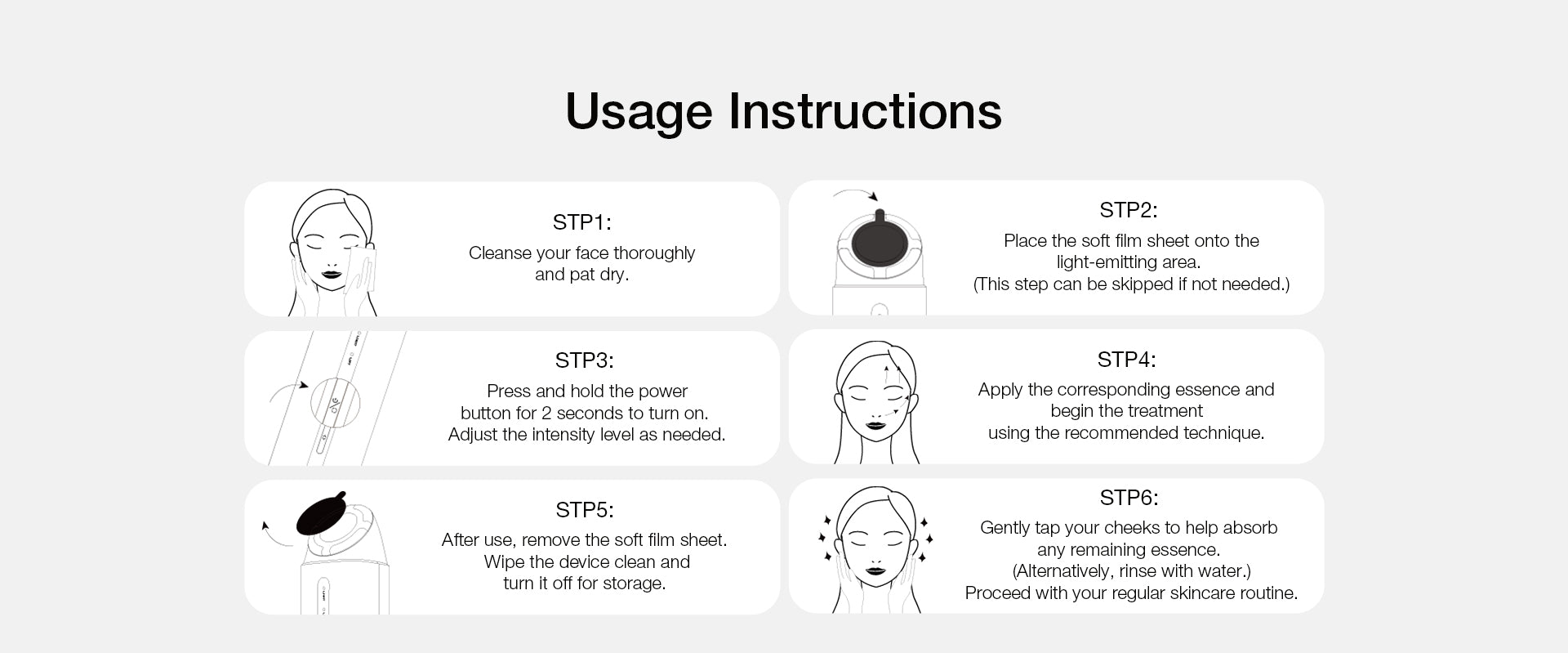 Usage Instructions

STP1:
Cleanse your face thoroughly and pat dry.

STP2:
Place the soft film sheet onto the light-emitting area.
(This step can be skipped if not needed.)

STP3:
Press and hold the power button for 2 seconds to turn on.
Adjust the intensity level as needed.

STP4:
Apply the corresponding essence and begin the treatment using the recommended technique.

STP5:
After use, remove the soft film sheet.
Wipe the device clean and turn it off for storage.

STP6:
Gently tap your cheeks to help absorb any remaining essence.
(Alternatively, rinse with water.)
Proceed with your regular skincare routine.