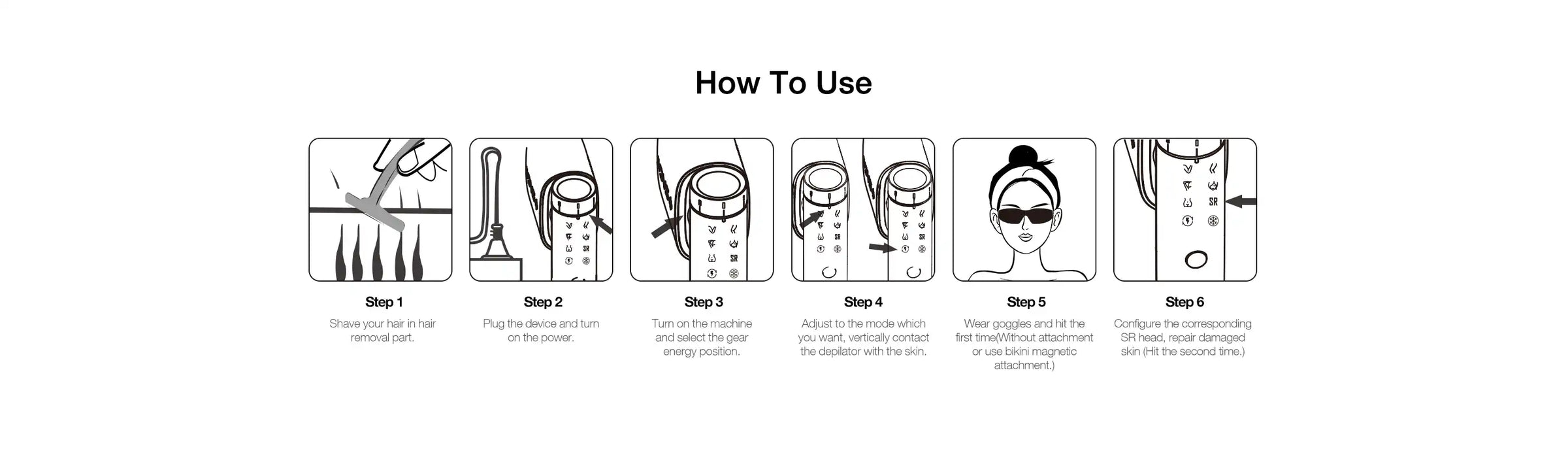 How To Use

SR

SR

SR SR

SR

Step 1
Shave your hair in hair removal part.

Step 2
Plug the device and turn on the power.

Step 3
Turn on the machine and select the gear energy position.

Step 4
Adjust to the mode which you want, vertically contact the depilator with the skin.

Step 5
Wear goggles and hit the first time(Without attachment or use bikini magnetic attachment.)

Step 6
Configure the corresponding SR head, repair damaged skin (Hit the second time.)